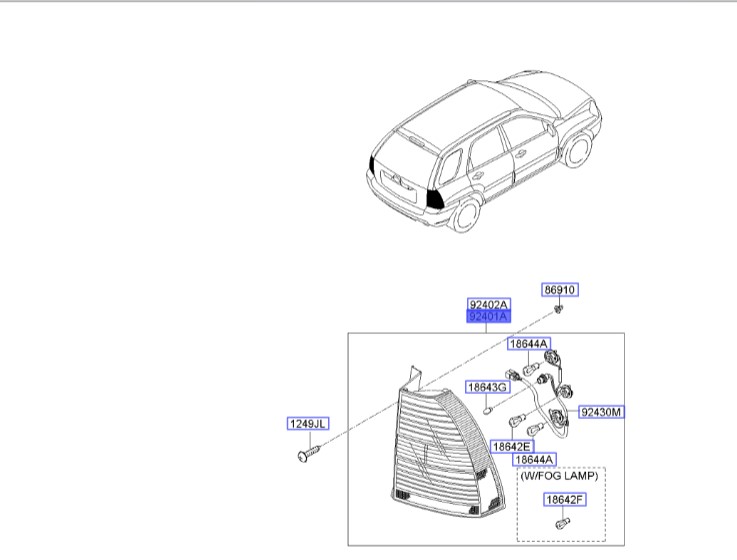 86910
92402A
92401A
18644A
18643G
92430M
1249JL
18642E
18644A
(W/FOG LAMP)
18642F