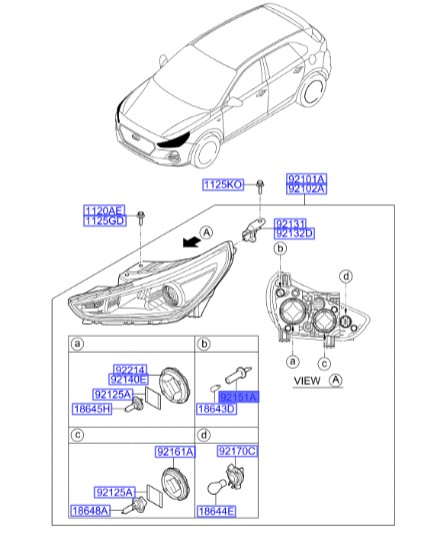 1125KO
92101A
92102A
1120AE
1125GD
A
92131
92132D
b
d
a
c
VIEW A
a
92214
92140E
92125A
18645H
b
92151A
18643D
c
92161A
92125A
18648A
d
92170C
18644E