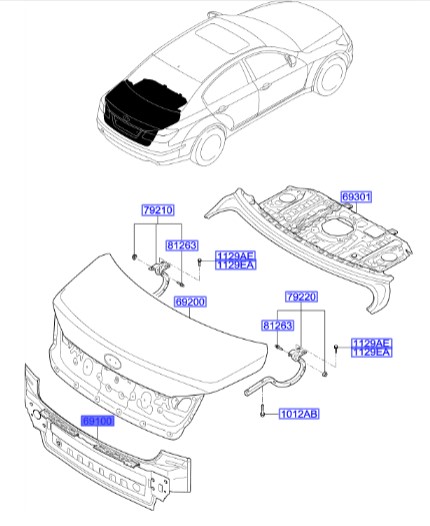 69301

79210

81263

1129AE
1129EA

69200

79220

81263

1129AE
1129EA

1012AB

69100