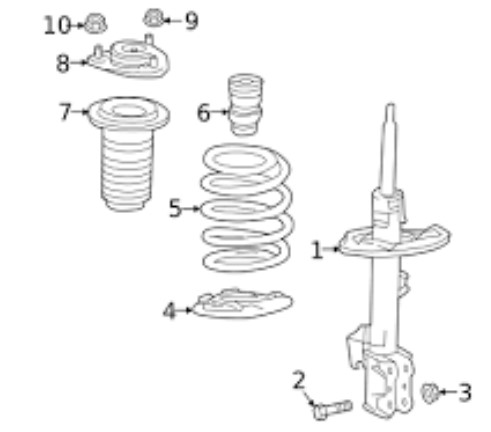 10
9
8
7
6
5
1
4
2
3