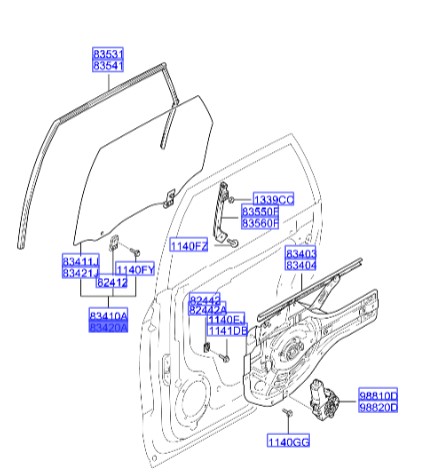 83531
83541

1339CC
83550F
83560F

1140FZ

83403
83404

83411J
83421J
1140FY
82412

83410A
83420A

82442
82442A
1140EJ
1141DB

98810D
98820D

1140GG