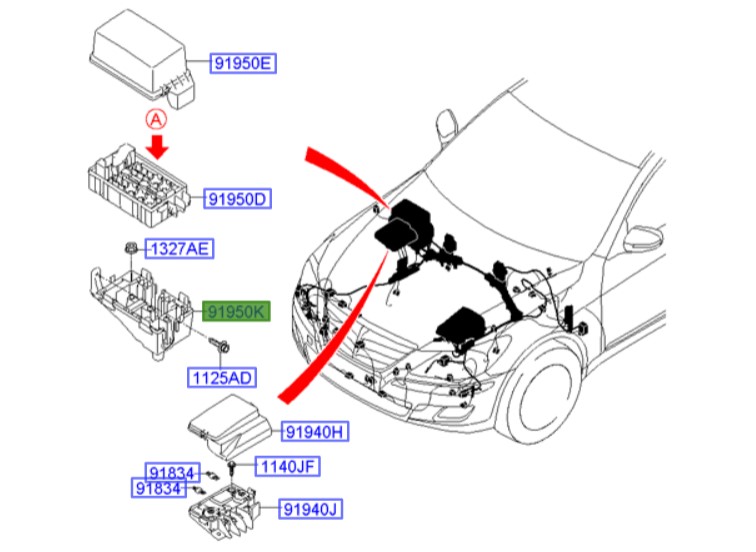 91950E

A

91950D

1327AE

91950K

1125AD

91940H

1140JF

91834

91834

91940J