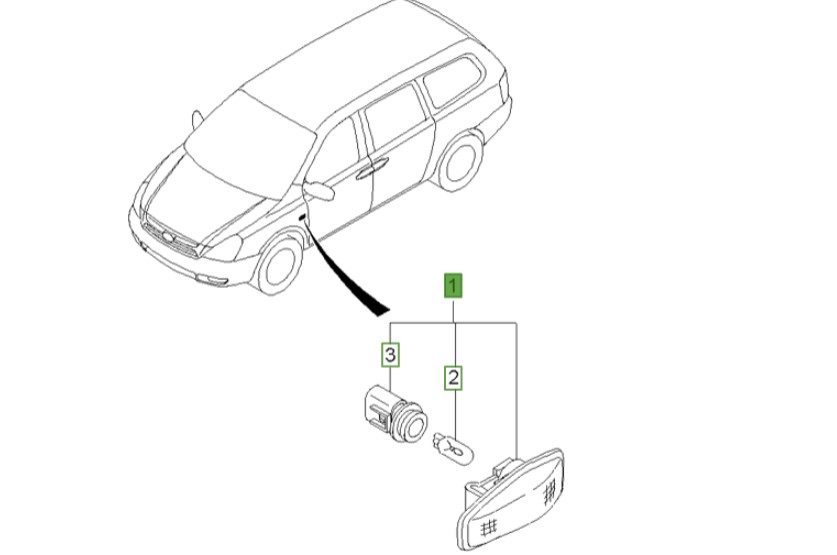 1
3
2