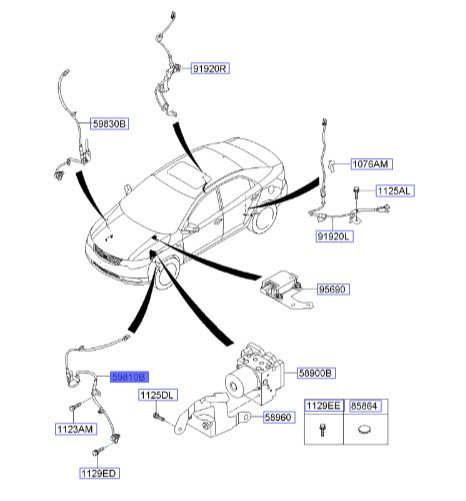 91920R

59830B

1076AM

1125AL

91920L

95690

59810B

58900B

1125DL

58960

1123AM

1129ED

| 1129EE | 85864 |
|---|---|
| | |