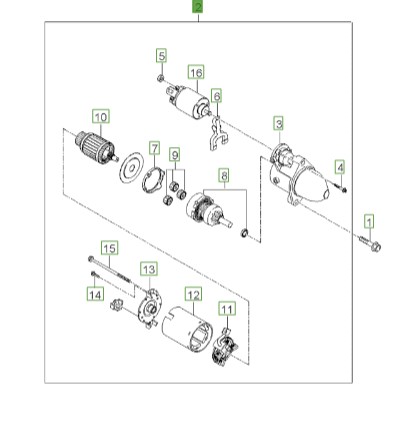 2
5
16
6
10
3
7
9
4
8
1
15
13
14
12
11