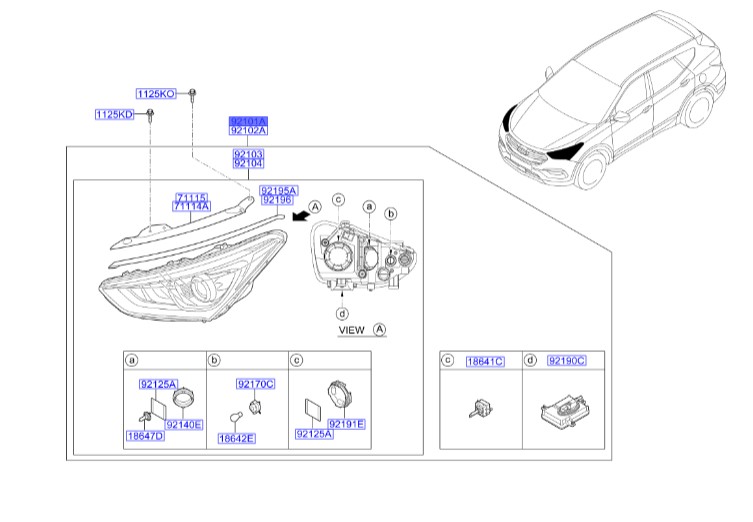 1125KO
1125KD
92101A
92102A
92103
92104
71115
71114A
92195A
92196
A
c
a
b
d
VIEW A

a
92125A
92140E
18647D
b
92170C
18642E
c
92191E
92125A

c 18641C
d 92190C