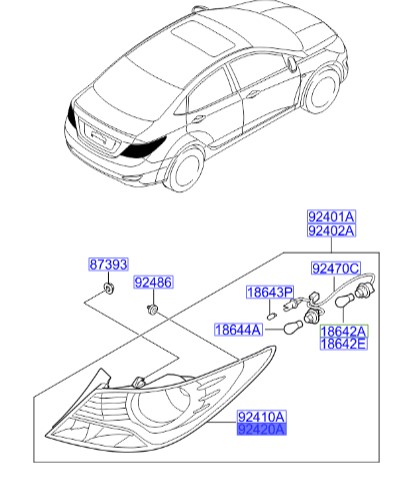 92401A
92402A
87393
92486
92470C
18643P
18644A
18642A
18642E
92410A
92420A