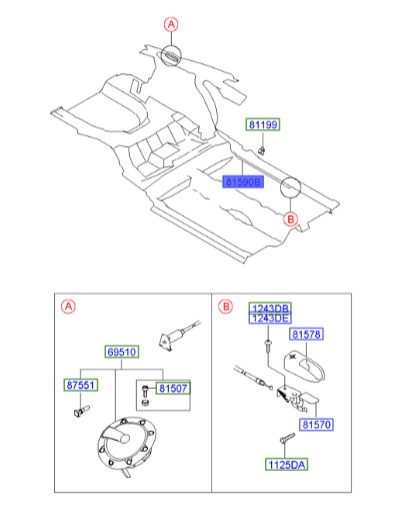 A

81199

81590B

B

A

69510

87551

81507

B

1243DB
1243DE

81578

81570

1125DA