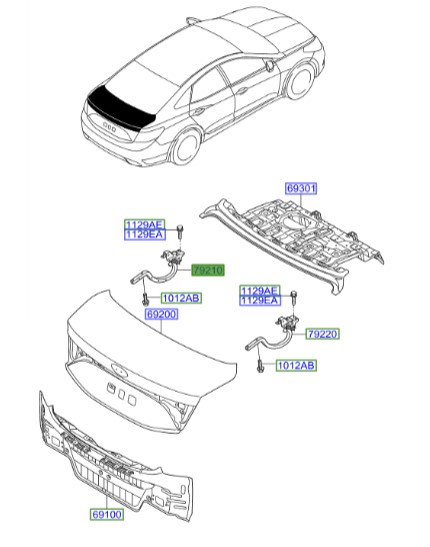 69301

1129AE
1129EA

79210

1012AB

69200

1129AE
1129EA

79220

1012AB

69100