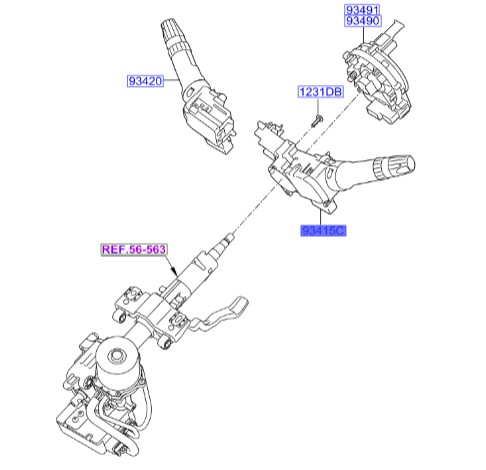 93491
93490
93420
1231DB
93415C
REF.56-563