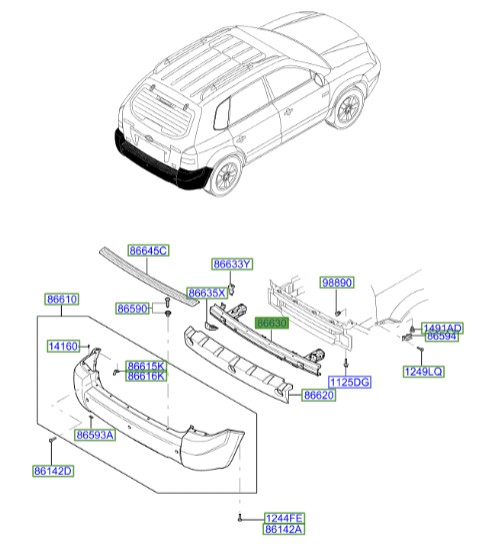 86645C
86633Y
98890
86610
86635X
86590
86630
1491AD
86594
14160
86615K
86616K
1125DG
1249LQ
86620
86593A
86142D
1244FE
86142A