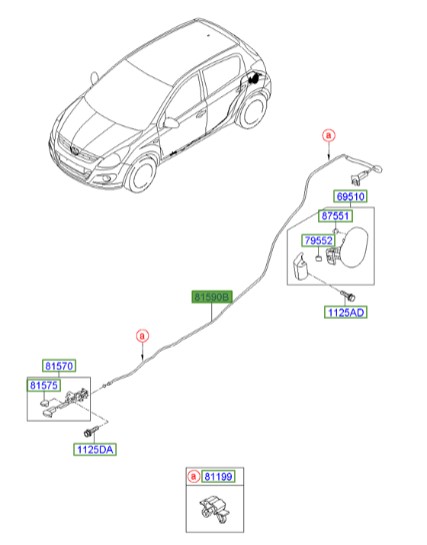 a
69510
87551
79552
1125AD
81590B
a
81570
81575
1125DA
a 81199