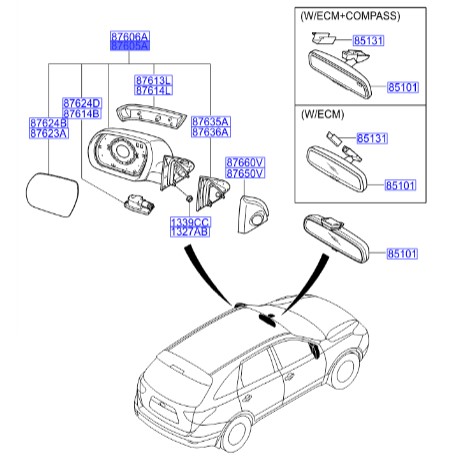 87606A
87605A

87613L
87614L

87624D
87614B

87624B
87623A

87635A
87636A

87660V
87650V

1339CC
1327AB

(W/ECM+COMPASS)

85131

85101

(W/ECM)

85131

85101

85101