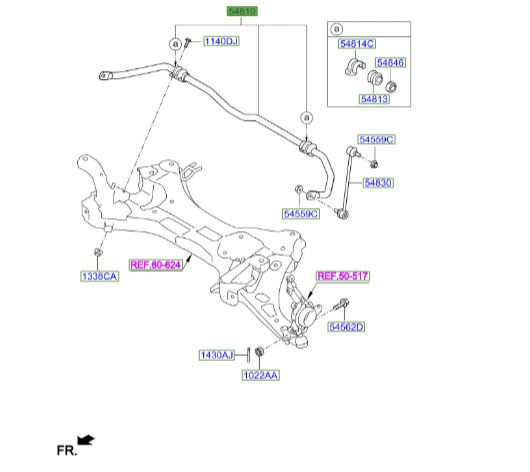 54810

a

1140DJ

a

54814C

54846

54813

a

54559C

54830

54559C

1338CA

REF.60-624

REF.50-517

54562D

1430AJ

1022AA

FR.