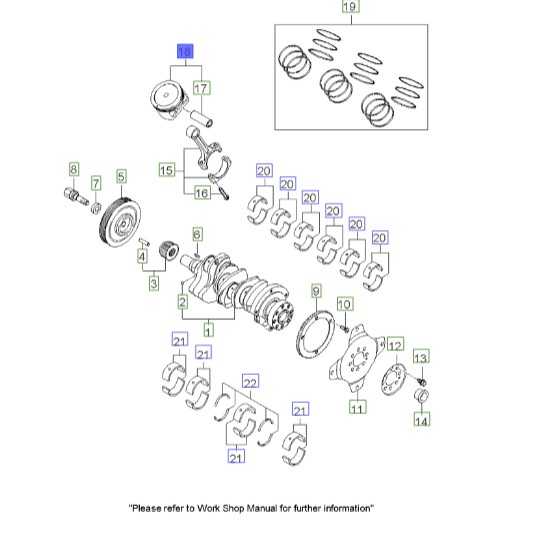 19
18
17
15
16
8
7
5
20
20
20
20
20
20
6
4
3
2
1
9
10
12
13
11
14
21
21
22
21
21

"Please refer to Work Shop Manual for further information"