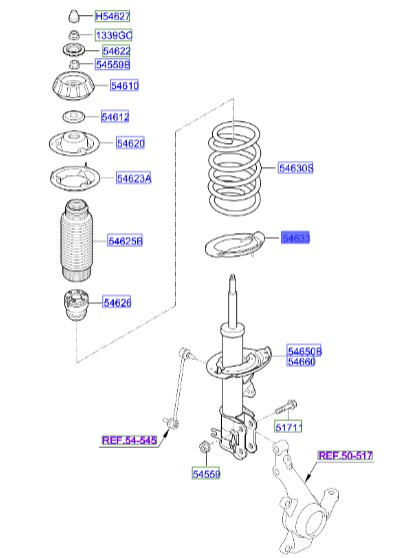 H54627
1339GC
54622
54559B
54610
54612
54620
54623A
54625B
54626
54630S
54633
54650B
54660
51711
REF.54-545
54559
REF.50-517