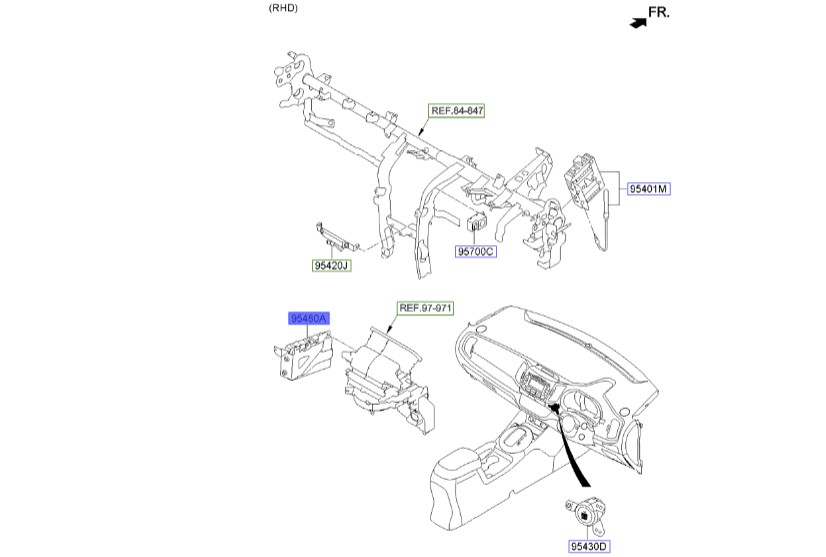 (RHD)

FR.

REF.84-847

95401M

95700C

95420J

95480A

REF.97-971

95430D