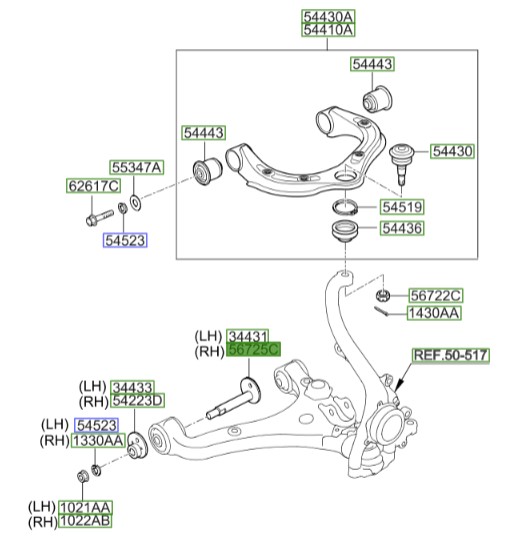 54430A
54410A

54443

54443

54430

55347A

62617C

54519

54436

54523

56722C

1430AA

(LH) 34431
(RH) 56725C

REF.50-517

(LH) 34433
(RH) 54223D

(LH) 54523
(RH) 1330AA

(LH) 1021AA
(RH) 1022AB