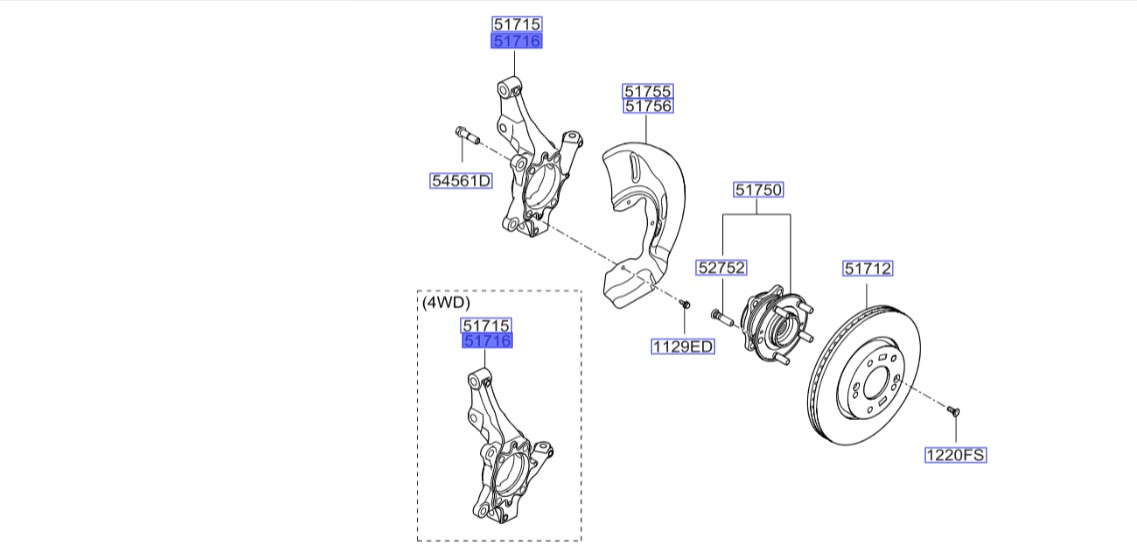 51715
51716

51755
51756

54561D

51750

52752

51712

(4WD)

51715
51716

1129ED

1220FS