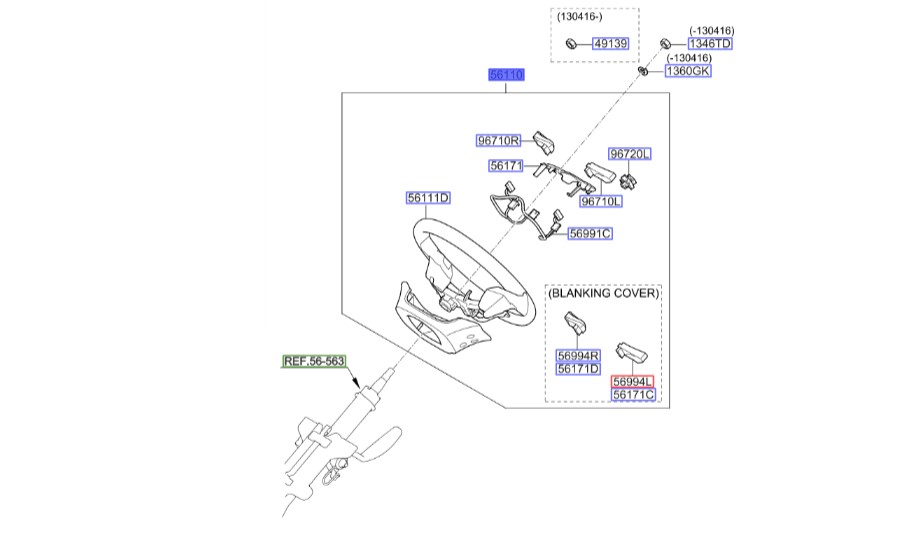 (130416-)
49139
(-130416)
1346TD
(-130416)
1360GK
56110
96710R
56171
96720L
96710L
56111D
56991C
(BLANKING COVER)
56994R
56171D
56994L
56171C
REF.56-563