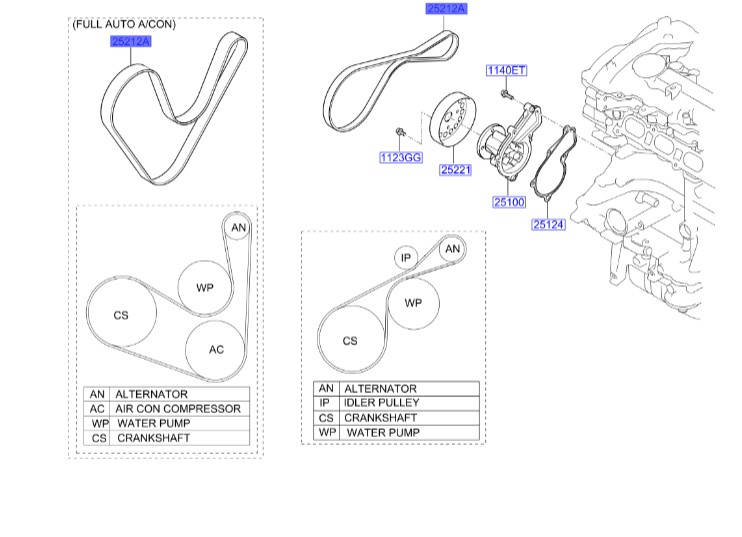 (FULL AUTO A/CON)
25212A

AN
WP
CS
AC

| AN | ALTERNATOR |
|---|---|
| AC | AIR CON COMPRESSOR |
| WP | WATER PUMP |
| CS | CRANKSHAFT |

25212A
1140ET
1123GG
25221
25100
25124

IP
AN
WP
CS

| AN | ALTERNATOR |
|---|---|
| IP | IDLER PULLEY |
| CS | CRANKSHAFT |
| WP | WATER PUMP |