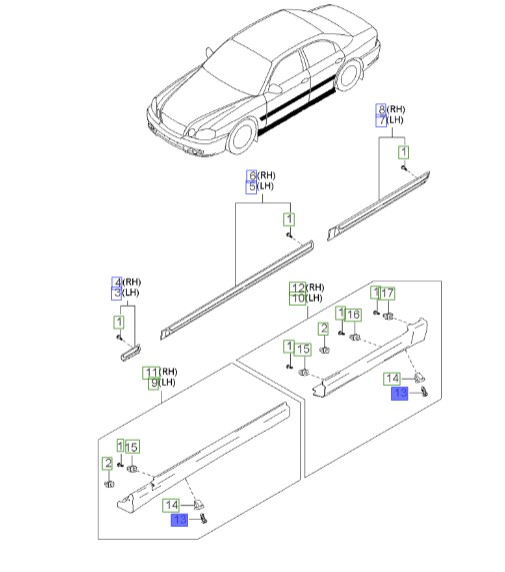 8(RH)
7(LH)
1
6(RH)
5(LH)
1
4(RH)
3(LH)
1
12(RH)
10(LH)
1
17
1
16
2
1
15
14
13
11(RH)
9(LH)
1
15
2
14
13