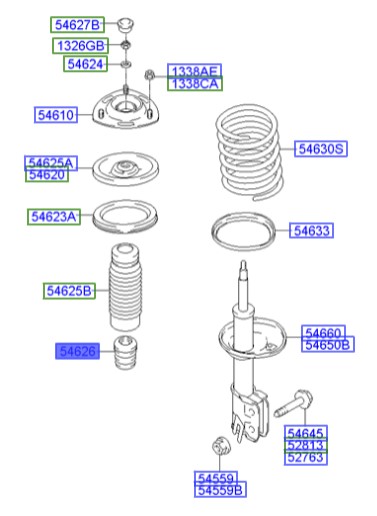 54627B
1326GB
54624
1338AE
1338CA
54610
54630S
54625A
54620
54623A
54633
54625B
54660
54650B
54626
54645
52813
52763
54559
54559B