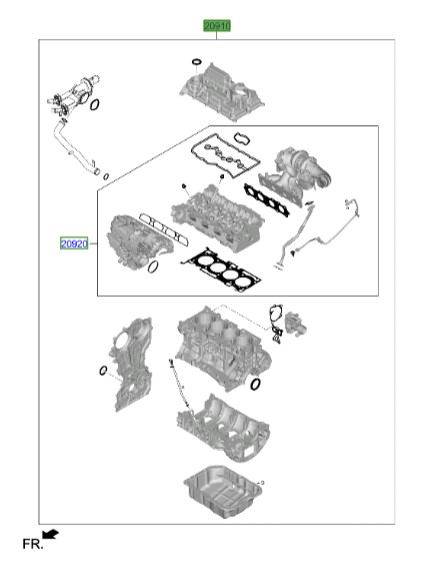 20910

20920

FR.