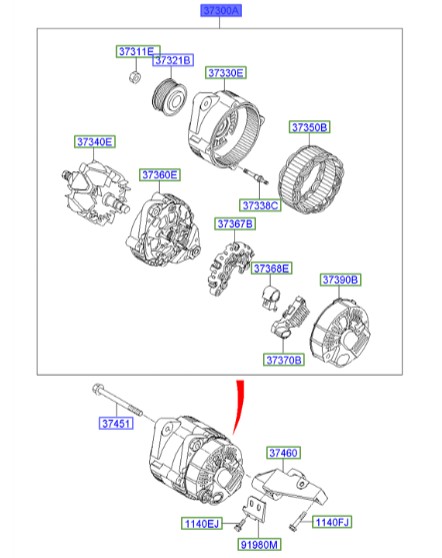 37300A

37311E
37321B
37330E
37350B
37340E
37360E
37338C
37367B
37368E
37390B
37370B

37451
37460
1140EJ
1140FJ
91980M