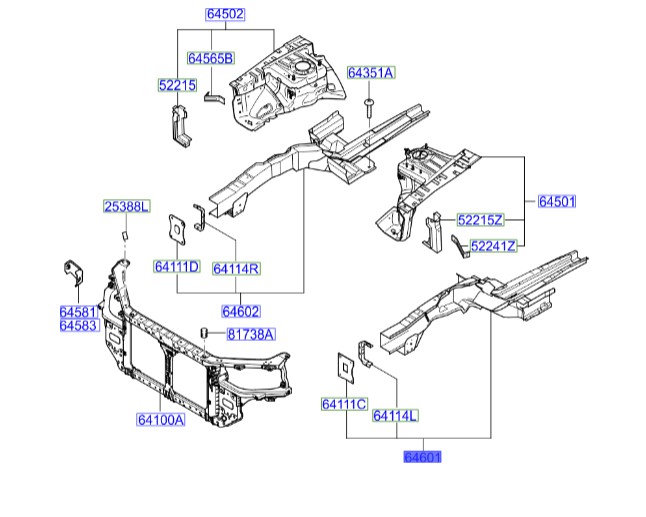 64502

64565B

52215

64351A

64501

52215Z

52241Z

25388L

64111D

64114R

64602

64581
64583

81738A

64100A

64111C

64114L

64601