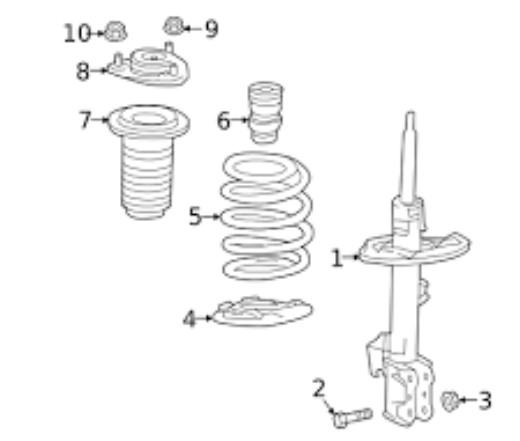 10
9
8
7
6
5
1
4
2
3