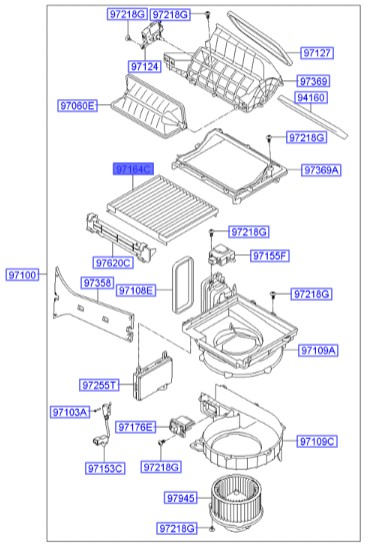 97218G
97218G
97127
97124
97369
97060E
94160
97218G
97164C
97369A
97218G
97155F
97620C
97100
97358
97108E
97218G
97109A
97255T
97103A
97176E
97109C
97153C
97218G
97945
97218G