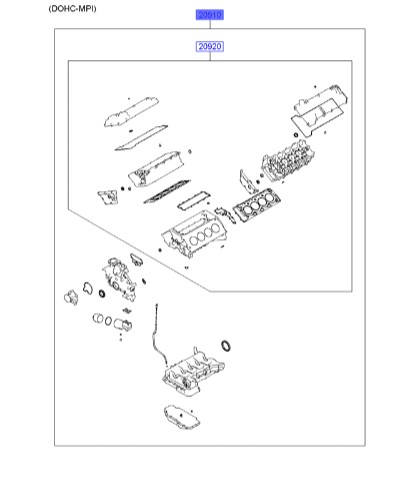 (DOHC-MPI)

20910

20920