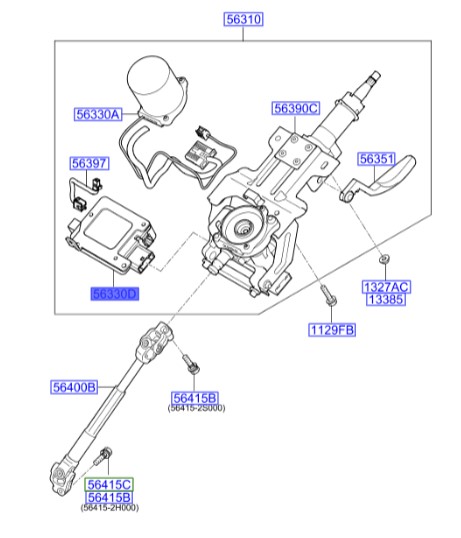 56310
56330A
56390C
56397
56351
56330D
1327AC
13385
1129FB
56400B
56415B
(56415-2S000)
56415C
56415B
(56415-2H000)