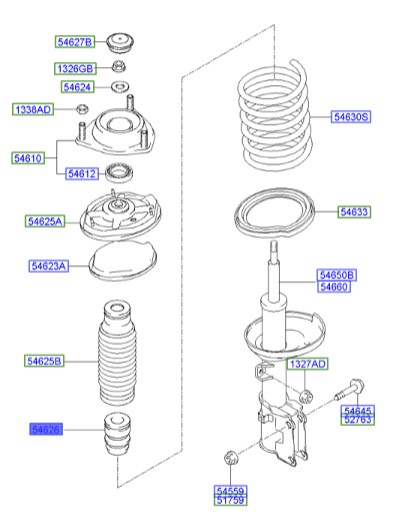 54627B
1326GB
54624
1338AD
54610
54612
54625A
54623A
54625B
54626
54630S
54633
54650B
54660
1327AD
54645
52763
54559
51759