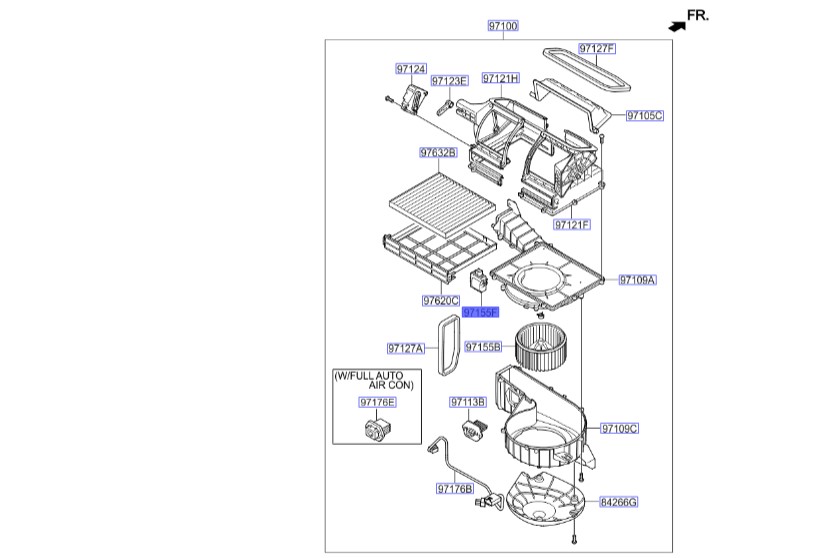 FR.

97100

97127F

97124

97123E

97121H

97105C

97632B

97121F

97109A

97620C

97155F

97127A

97155B

(W/FULL AUTO AIR CON)

97176E

97113B

97109C

97176B

84266G