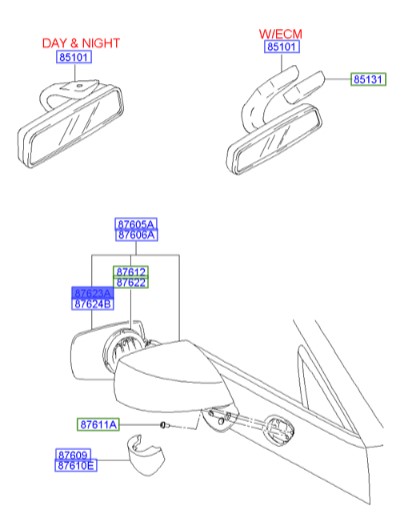 DAY & NIGHT
85101

W/ECM
85101
85131

87605A
87606A
87612
87622
87623A
87624B
87611A
87609
87610E