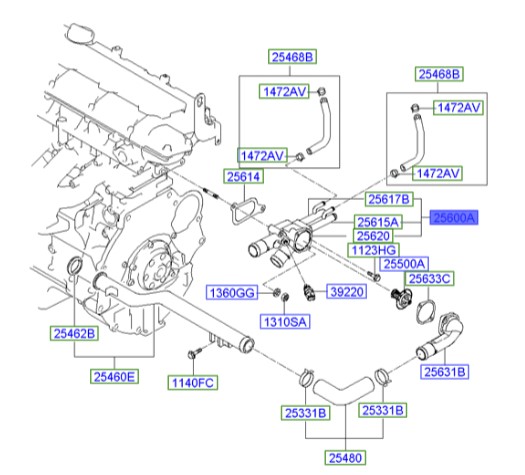 25468B
1472AV
1472AV
25468B
1472AV
1472AV
25614
25617B
25615A
25600A
25620
1123HG
25500A
25633C
1360GG
39220
1310SA
25462B
25460E
1140FC
25631B
25331B
25331B
25480