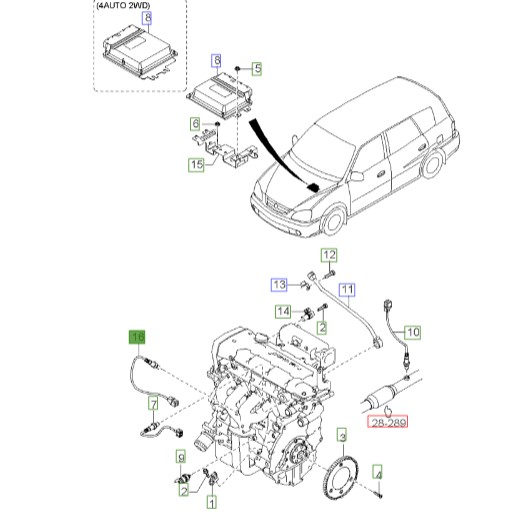 (4AUTO 2WD)
8
8
5
6
15
12
13
11
14
2
10
16
7
28-289
3
9
4
2
1