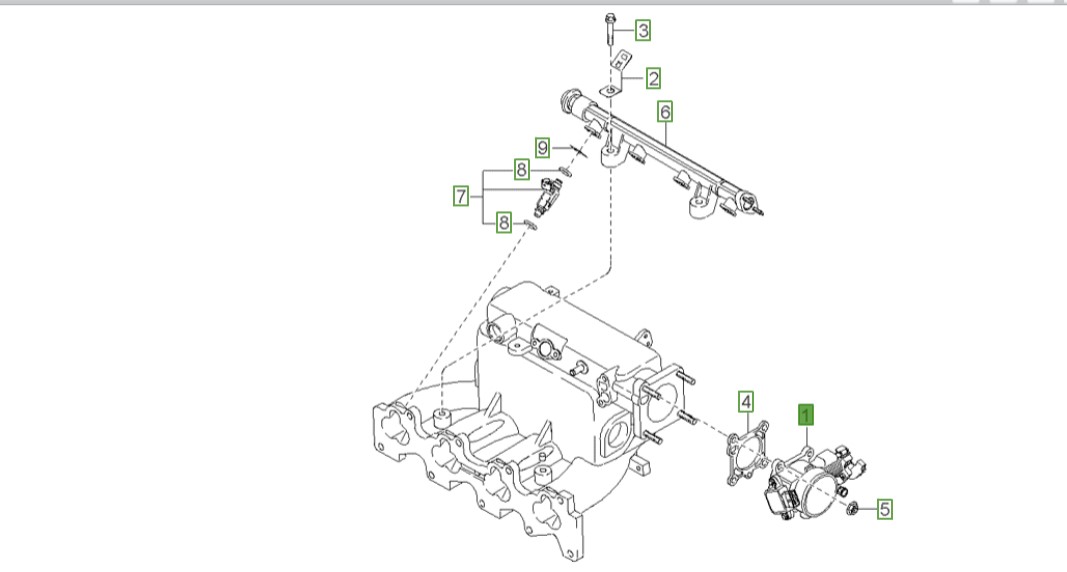 3
2
6
9
8
7
8
4
1
5