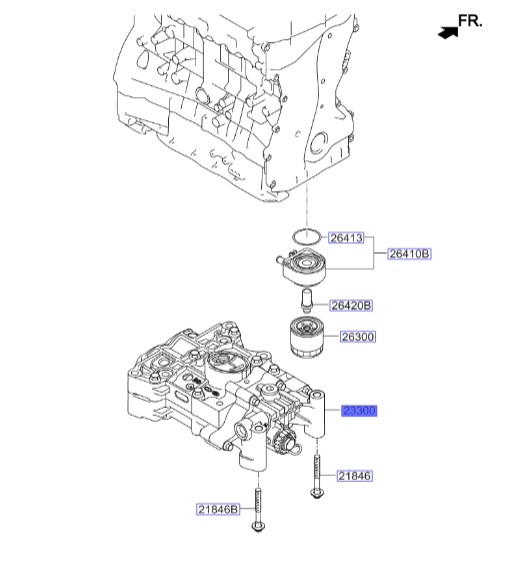 FR.

26413

26410B

26420B

26300

23300

21846

21846B