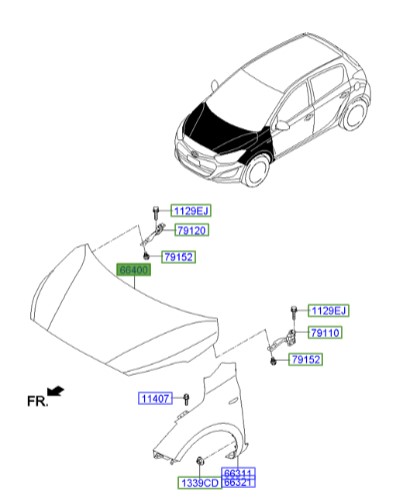 1129EJ
79120
79152
66400
1129EJ
79110
79152
FR.
11407
1339CD
66311
66321