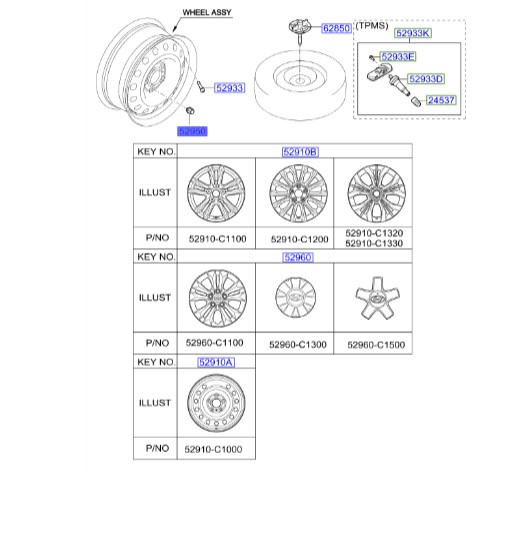 WHEEL ASSY

52933

52950

62850

(TPMS)

52933K

52933E

52933D

24537

| KEY NO. | 52910B | | |
|---|---|---|---|
| ILLUST | | | |
| P/NO | 52910-C1100 | 52910-C1200 | 52910-C1320 52910-C1330 |

| KEY NO. | 52960 | | |
|---|---|---|---|
| ILLUST | | | |
| P/NO | 52960-C1100 | 52960-C1300 | 52960-C1500 |

| KEY NO. | 52910A |
|---|---|
| ILLUST | |
| P/NO | 52910-C1000 |