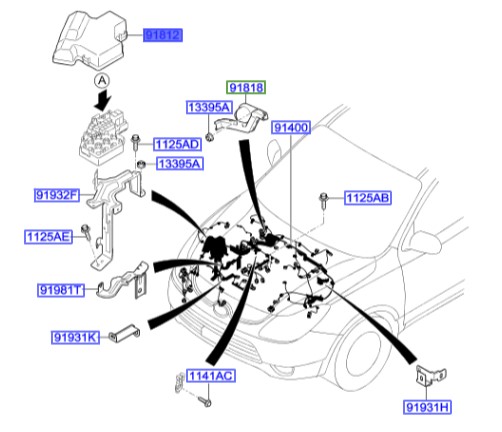 91812

A

91818

13395A

91400

1125AD

13395A

91932F

1125AB

1125AE

91981T

91931K

1141AC

91931H