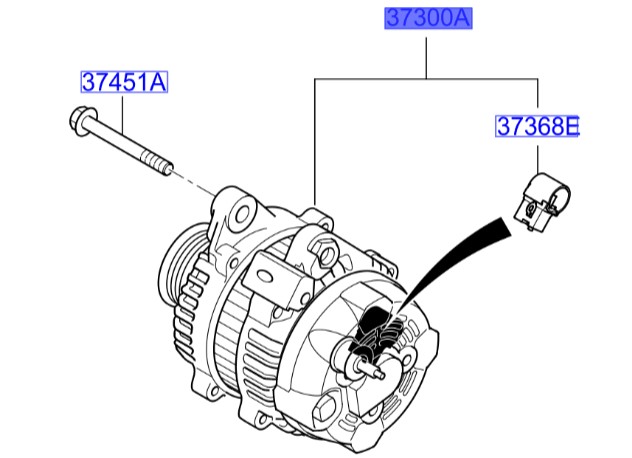 37300A

37451A

37368E