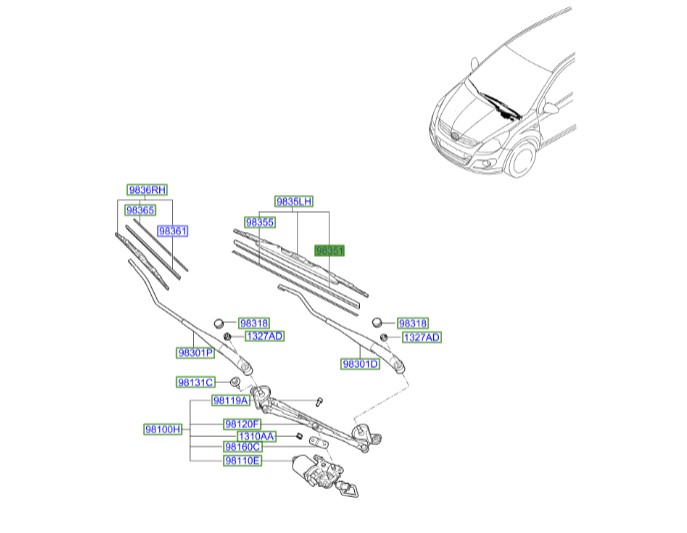 9836RH
98365
98361
9835LH
98355
98351
98318
1327AD
98301P
98318
1327AD
98301D
98131C
98119A
98100H
98120F
1310AA
98160C
98110E