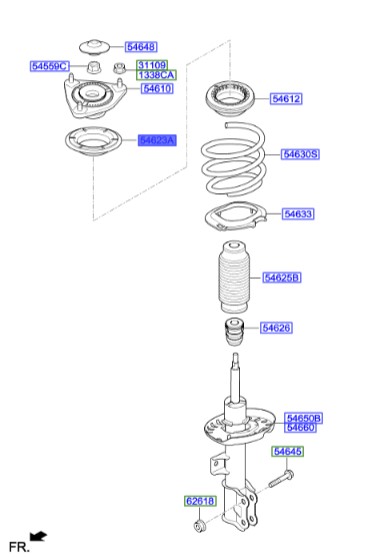 54648
54559C
31109
1338CA
54610
54623A
54612
54630S
54633
54625B
54626
54650B
54660
54645
62618
FR.