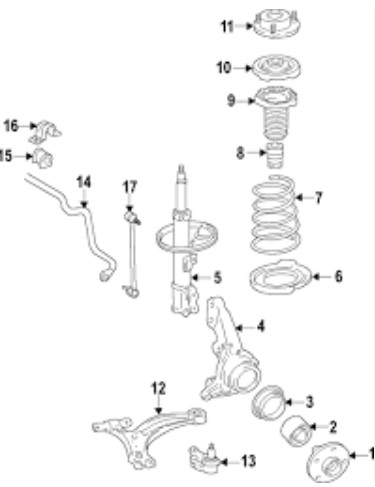 11
10
9
16
15
8
14
17
7
5
6
4
12
3
2
13
1