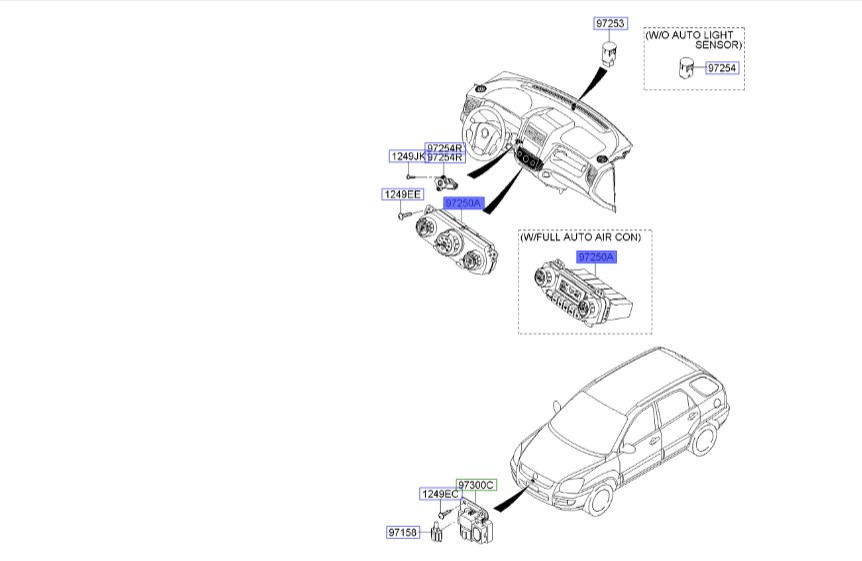 97253

(W/O AUTO LIGHT SENSOR)

97254

97254R

1249JK

97254R

1249EE

97250A

(W/FULL AUTO AIR CON)

97250A

97300C

1249EC

97158