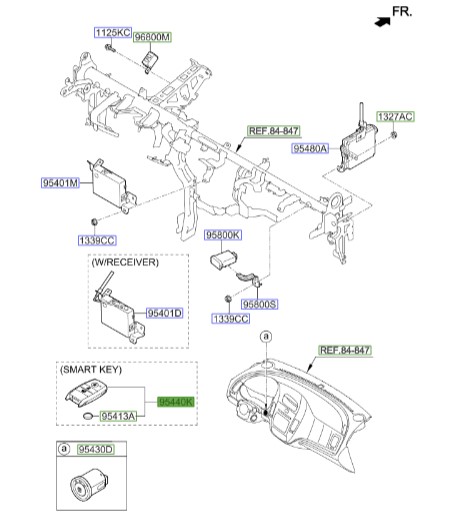 FR.

1125KC
96800M
REF.84-847
1327AC
95480A
95401M
1339CC
95800K
(W/RECEIVER)
95401D
95800S
1339CC
a
REF.84-847
(SMART KEY)
95440K
95413A
a
95430D